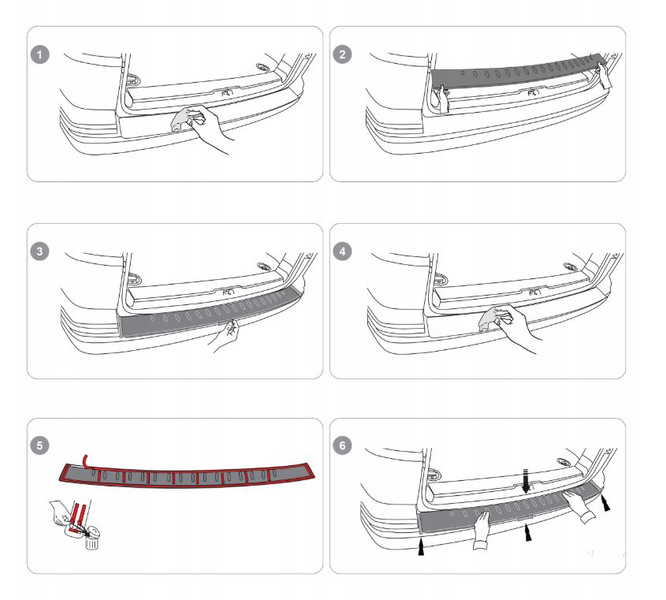 1

2

3

4

5

6