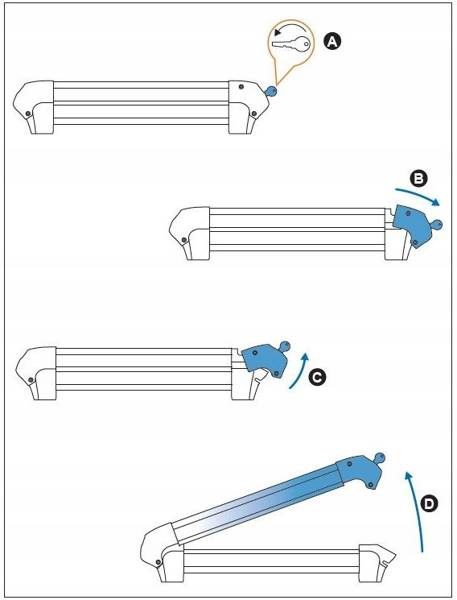 A

B

C

D