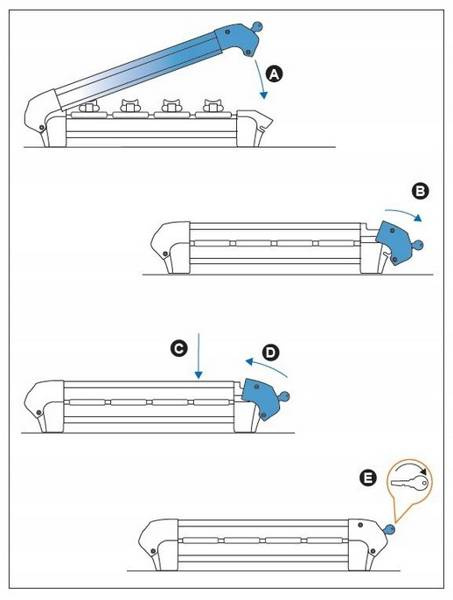 A

B

C

D

E