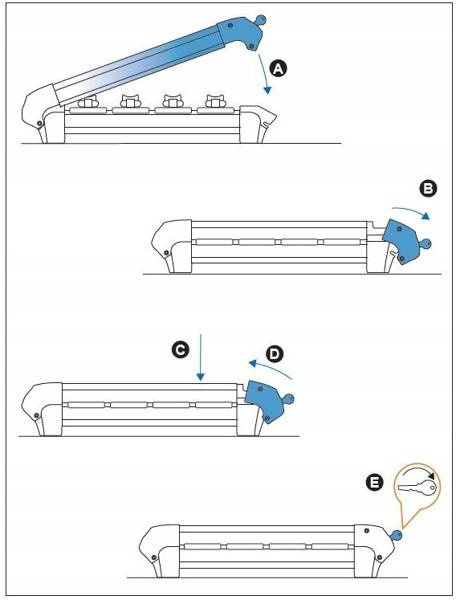 A

B

C

D

E